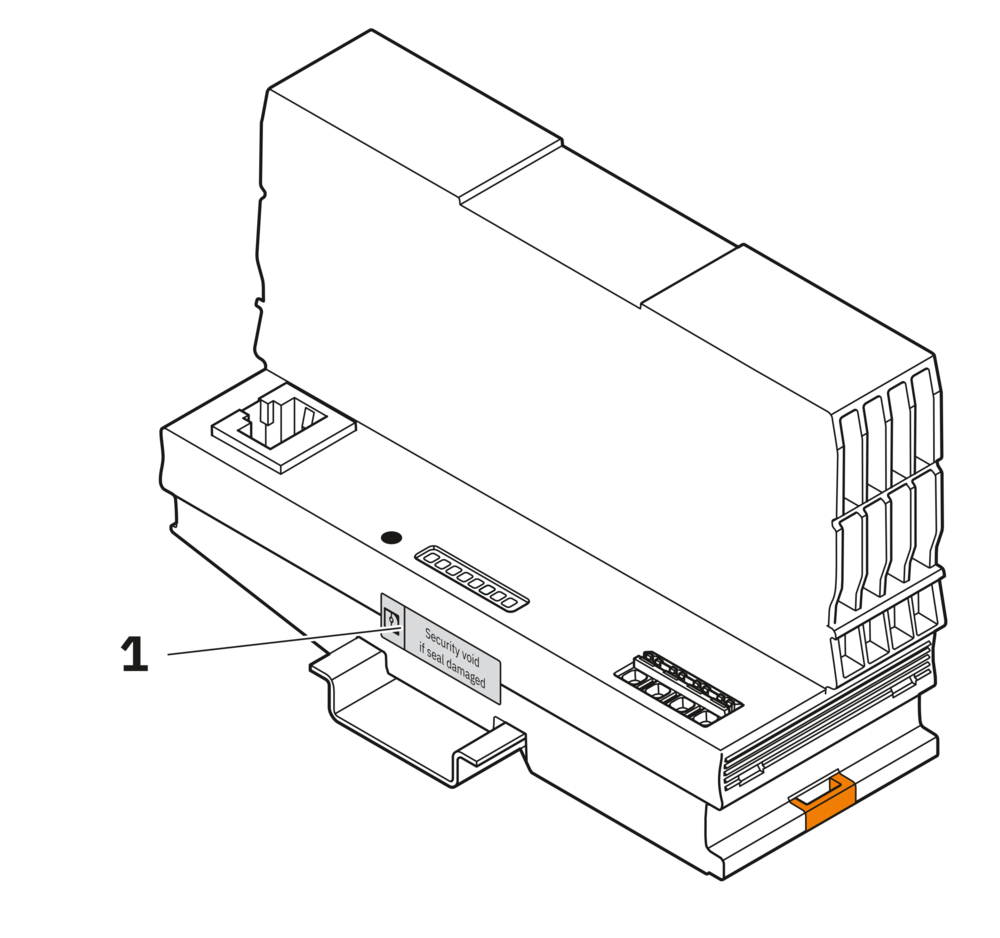 1

Security void
if seal damaged